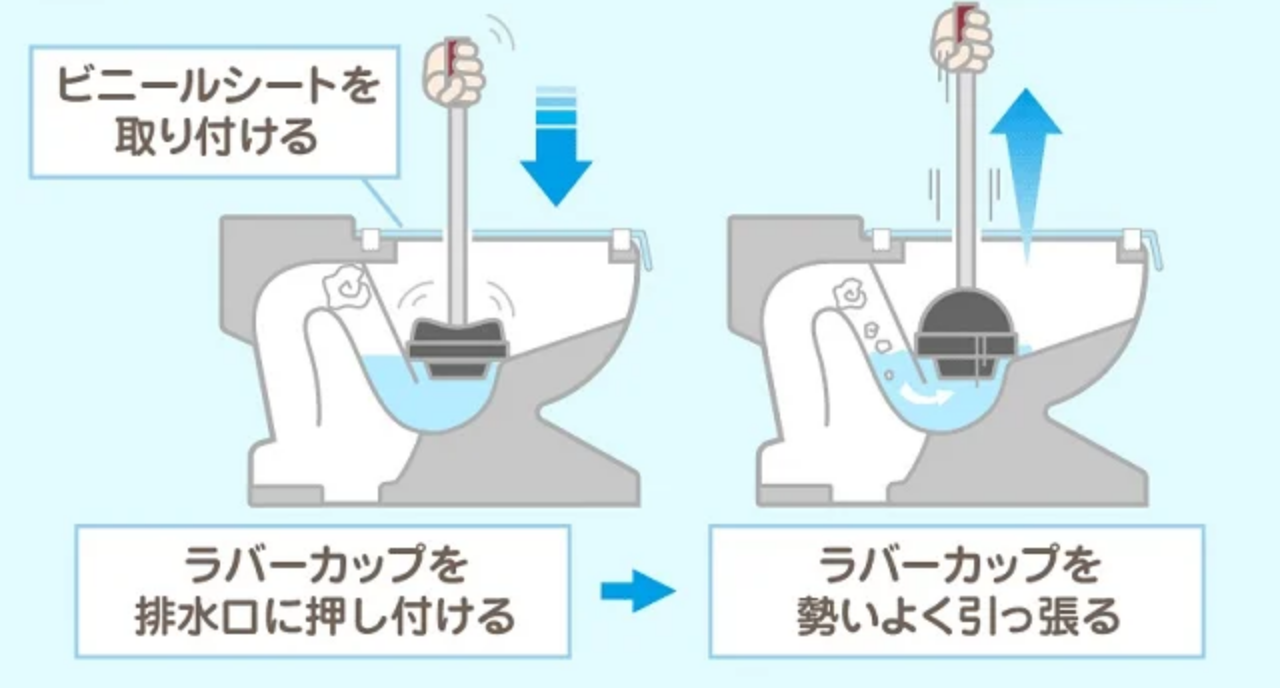 ビニールシートを取り付ける

ラバーカップを排水口に押し付ける

ラバーカップを勢いよく引っ張る